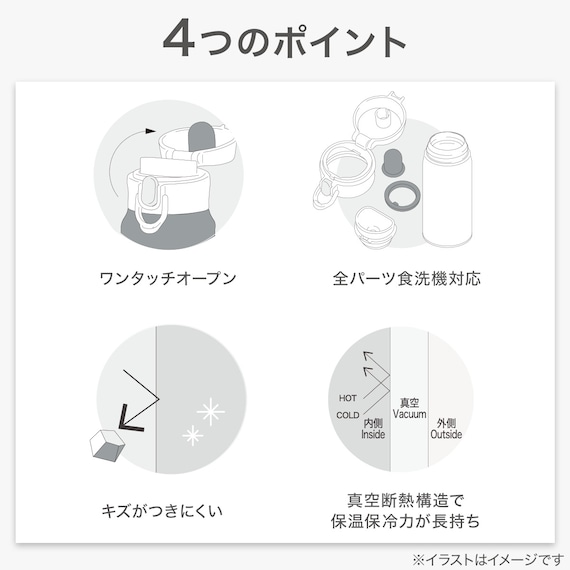 4つのポイント

ワンタッチオープン

全パーツ食洗機対応

キズがつきにくい

HOT
COLD
内側
Inside
真空
Vacuum
外側
Outside

真空断熱構造で
保温保冷力が長持ち

※イラストはイメージです