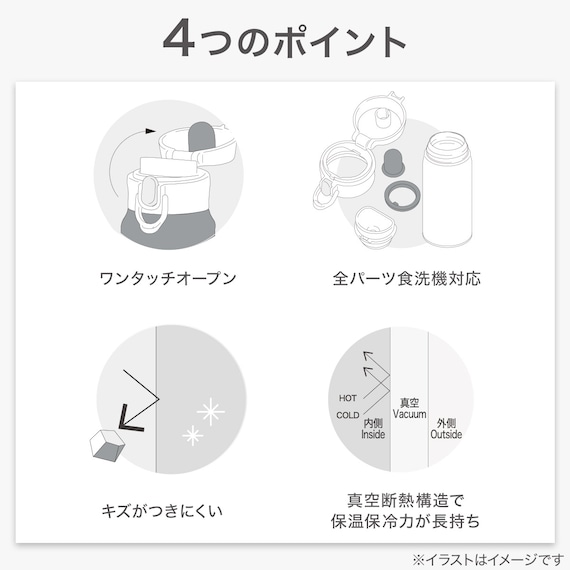 4つのポイント

ワンタッチオープン

全パーツ食洗機対応

キズがつきにくい

HOT
COLD
内側
Inside
真空
Vacuum
外側
Outside

真空断熱構造で
保温保冷力が長持ち

※イラストはイメージです