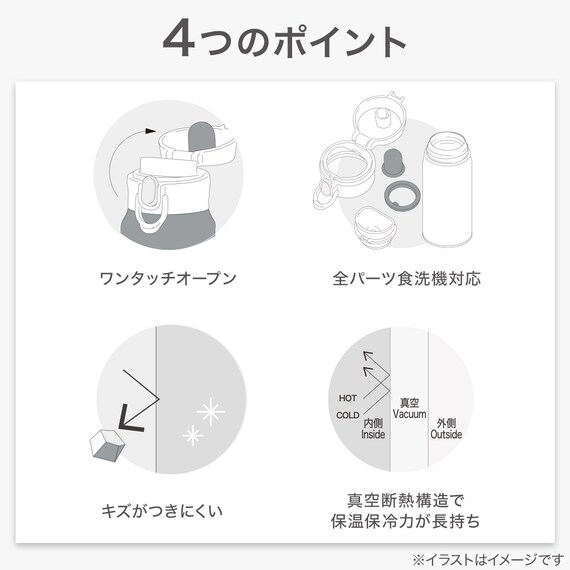 4つのポイント

ワンタッチオープン

全パーツ食洗機対応

キズがつきにくい

HOT
COLD
内側
Inside
真空
Vacuum
外側
Outside

真空断熱構造で
保温保冷力が長持ち

※イラストはイメージです