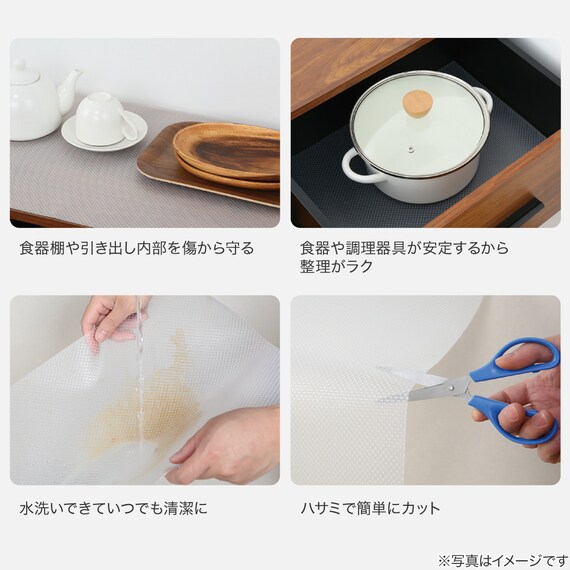 食器棚や引き出し内部を傷から守る

食器や調理器具が安定するから整理がラク

水洗いできていつでも清潔に

ハサミで簡単にカット

※写真はイメージです