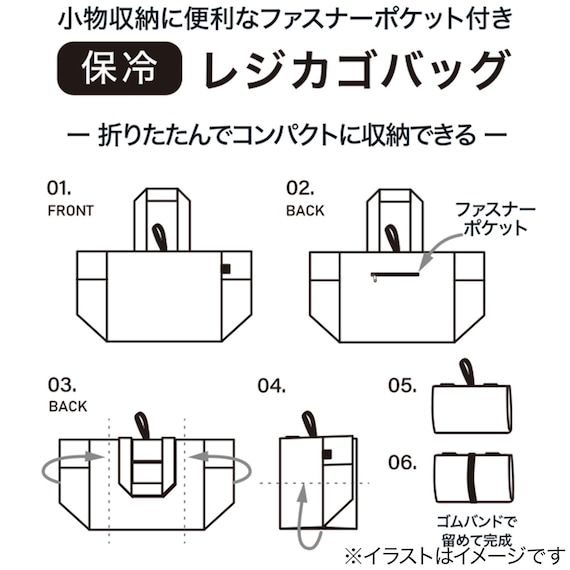 小物収納に便利なファスナーポケット付き

保冷 レジカゴバッグ

ー 折りたたんでコンパクトに収納できる ー

01.
FRONT

02.
BACK

ファスナーポケット

03.
BACK

04.

05.

06.

ゴムバンドで留めて完成

※イラストはイメージです