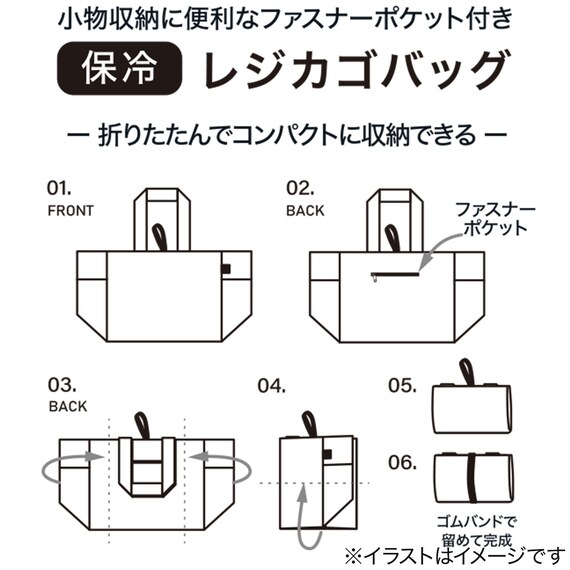 小物収納に便利なファスナーポケット付き

保冷 レジカゴバッグ

ー 折りたたんでコンパクトに収納できる ー

01.
FRONT

02.
BACK

ファスナーポケット

03.
BACK

04.

05.

06.

ゴムバンドで留めて完成

※イラストはイメージです