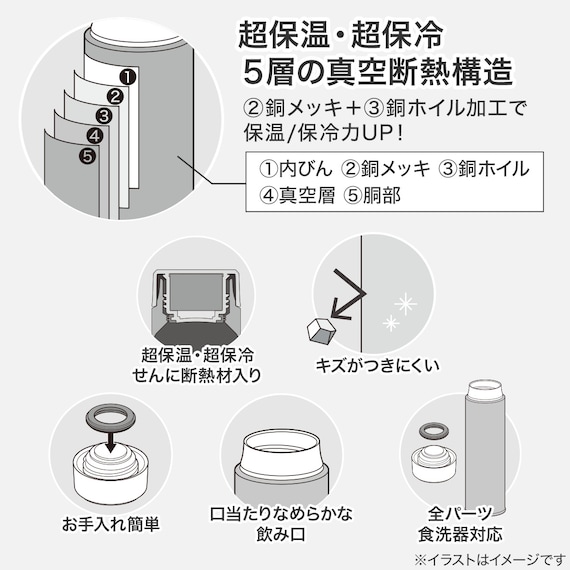 ❶
❷
❸
❹
❺

超保温・超保冷
5層の真空断熱構造

②銅メッキ＋③銅ホイル加工で保温/保冷力UP！

①内びん ②銅メッキ ③銅ホイル
④真空層 ⑤胴部

超保温・超保冷
せんに断熱材入り

キズがつきにくい

お手入れ簡単

口当たりなめらかな
飲み口

全パーツ
食洗器対応

※イラストはイメージです