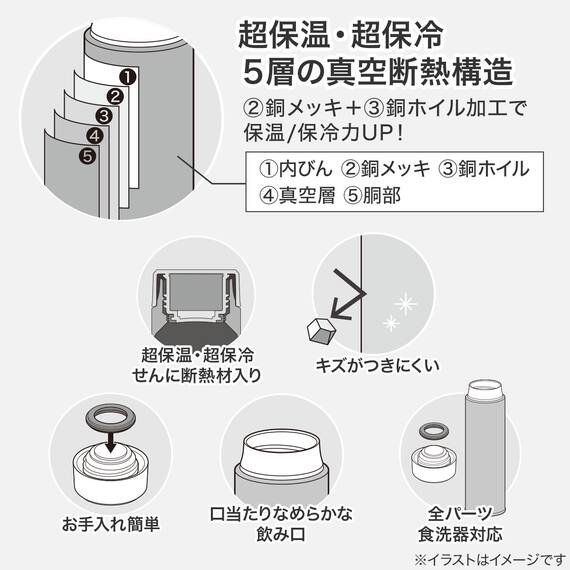 ❶
❷
❸
❹
❺

超保温・超保冷
5層の真空断熱構造

②銅メッキ＋③銅ホイル加工で保温/保冷力UP!

①内びん ②銅メッキ ③銅ホイル
④真空層 ⑤胴部

超保温・超保冷
せんに断熱材入り

キズがつきにくい

お手入れ簡単

口当たりなめらかな
飲み口

全パーツ
食洗器対応

※イラストはイメージです