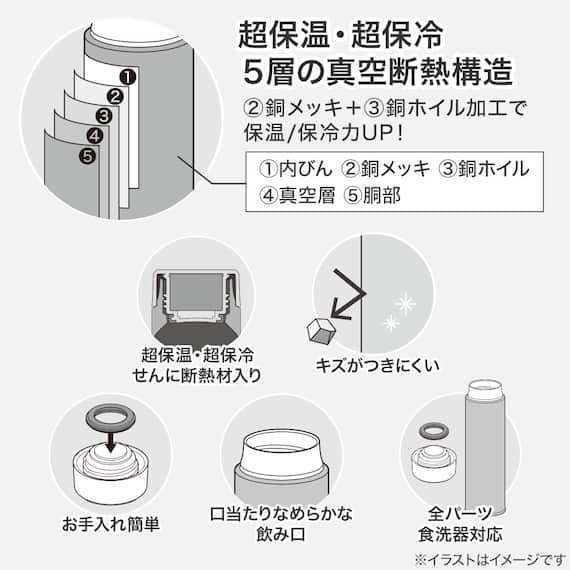 ❶
❷
❸
❹
❺

超保温・超保冷
5層の真空断熱構造

②銅メッキ＋③銅ホイル加工で保温/保冷力UP！

①内びん ②銅メッキ ③銅ホイル
④真空層 ⑤胴部

超保温・超保冷
せんに断熱材入り

キズがつきにくい

お手入れ簡単

口当たりなめらかな
飲み口

全パーツ
食洗器対応

※イラストはイメージです