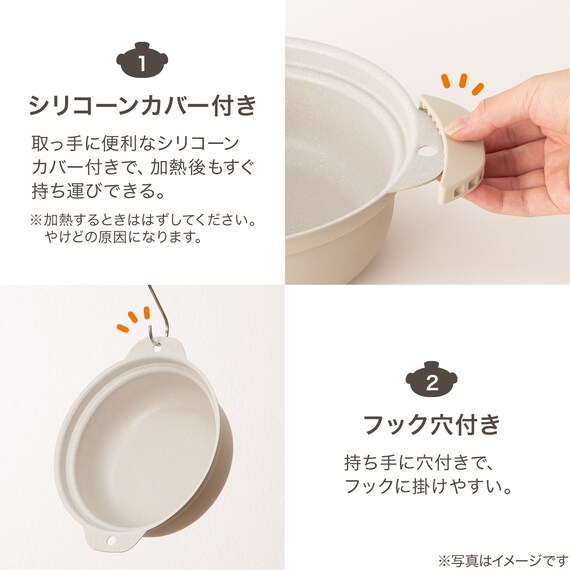 1

シリコーンカバー付き

取っ手に便利なシリコーンカバー付きで、加熱後もすぐ持ち運びできる。

※加熱するときははずしてください。やけどの原因になります。

2

フック穴付き

持ち手に穴付きで、フックに掛けやすい。

※写真はイメージです