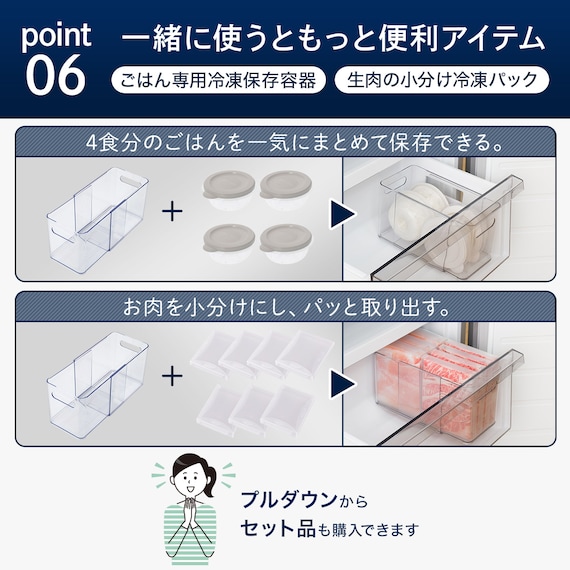 point
06

一緒に使うともっと便利アイテム

ごはん専用冷凍保存容器

生肉の小分け冷凍パック

4食分のごはんを一気にまとめて保存できる。

+

お肉を小分けにし、パッと取り出す。

+

プルダウンから
セット品も購入できます