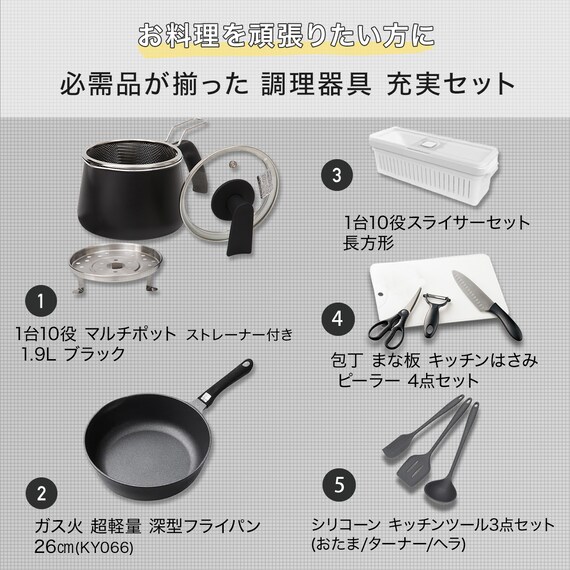 お料理を頑張りたい方に

必需品が揃った 調理器具 充実セット

1

1台10役 マルチポット ストレーナー付き 1.9L ブラック

2

ガス火 超軽量 深型フライパン 26㎝(KY066)

3

1台10役スライサーセット 長方形

4

包丁 まな板 キッチンはさみ ピーラー 4点セット

5

シリコーン キッチンツール3点セット (おたま/ターナー/ヘラ)