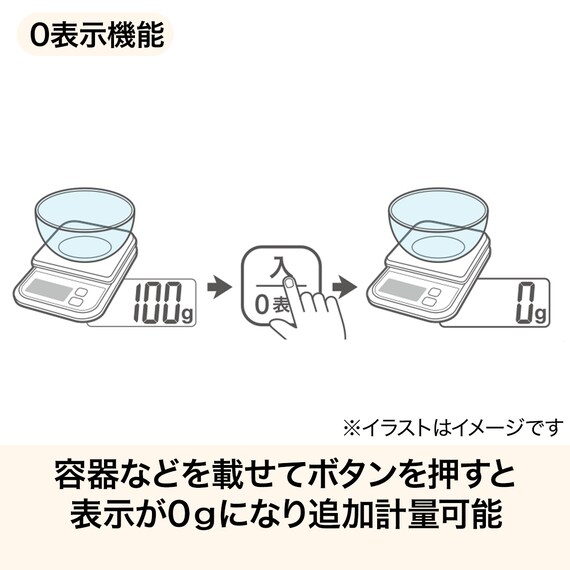 0表示機能

100g

入

0表

0g

※イラストはイメージです

容器などを載せてボタンを押すと
表示が0gになり追加計量可能