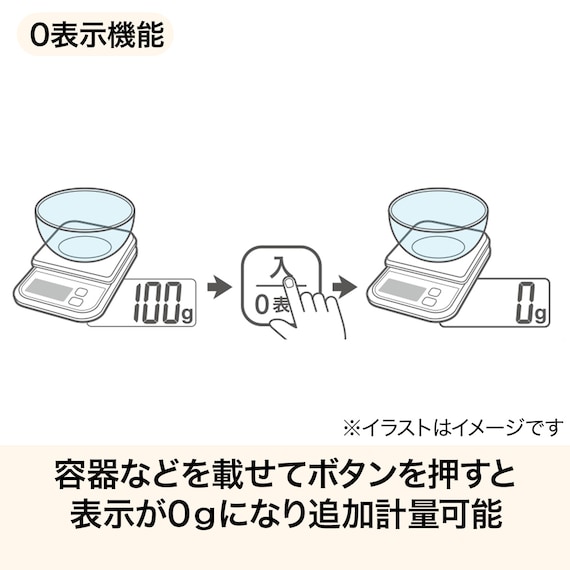 0表示機能

100g

入

0表

0g

※イラストはイメージです

容器などを載せてボタンを押すと
表示が0gになり追加計量可能