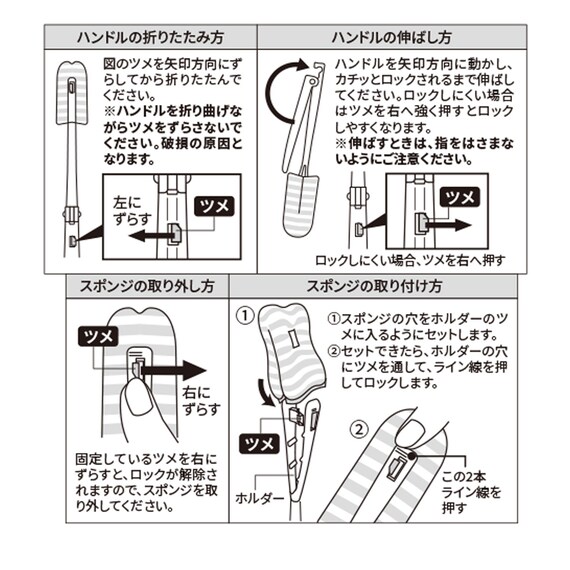 ハンドルの折りたたみ方

図のツメを矢印方向にずらしてから折りたたんでください。
※ハンドルを折り曲げながらツメをずらさないでください。破損の原因となります。

左にずらす

ツメ

ハンドルの伸ばし方

ハンドルを矢印方向に動かし、カチッとロックされるまで伸ばしてください。ロックしにくい場合はツメを右へ強く押すとロックしやすくなります。
※伸ばすときは、指をはさまないようにご注意ください。

ツメ

ロックしにくい場合、ツメを右へ押す

スポンジの取り外し方

ツメ

右にずらす

固定しているツメを右にずらすと、ロックが解除されますので、スポンジを取り外してください。

スポンジの取り付け方

①

①スポンジの穴をホルダーのツメに入るようにセットします。
②セットできたら、ホルダーの穴にツメを通して、ライン線を押してロックします。

ツメ

ホルダー

②

この2本ライン線を押す