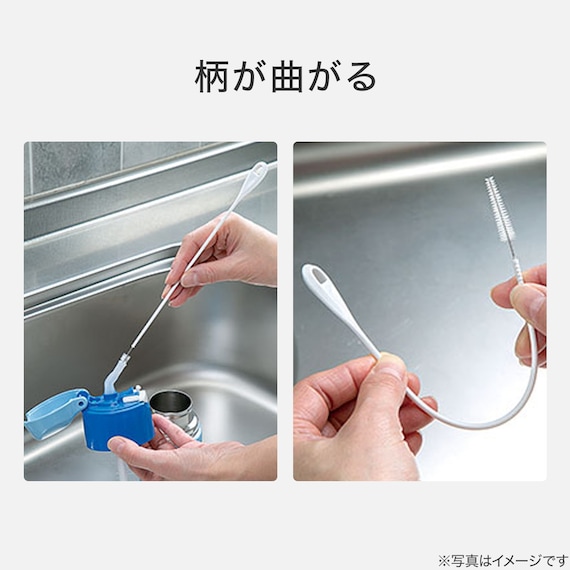 柄が曲がる

※写真はイメージです