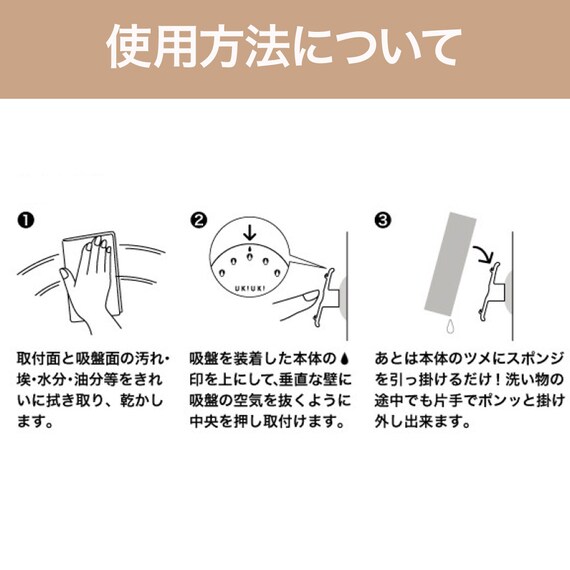 使用方法について

❶

取付面と吸盤面の汚れ・埃・水分・油分等をきれいに拭き取り、乾かします。

❷

UKIUKI

吸盤を装着した本体の💧印を上にして、垂直な壁に吸盤の空気を抜くように中央を押し取付けます。

❸

あとは本体のツメにスポンジを引っ掛けるだけ！洗い物の途中でも片手でポンッと掛け外し出来ます。