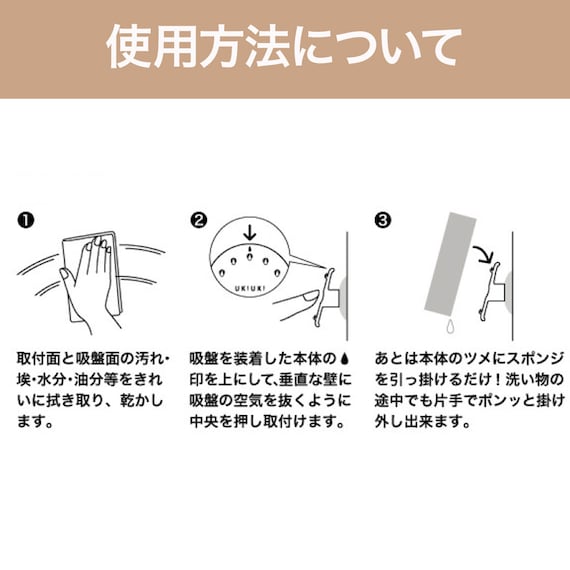 使用方法について

❶

取付面と吸盤面の汚れ・埃・水分・油分等をきれいに拭き取り、乾かします。

❷

UKIUKI

吸盤を装着した本体の💧印を上にして、垂直な壁に吸盤の空気を抜くように中央を押し取付けます。

❸

あとは本体のツメにスポンジを引っ掛けるだけ！洗い物の途中でも片手でポンッと掛け外し出来ます。