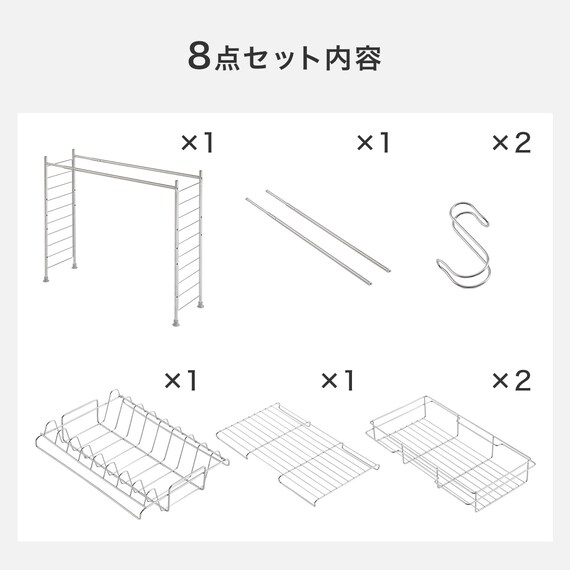 8点セット内容

×1

×1

×2

×1

×1

×2