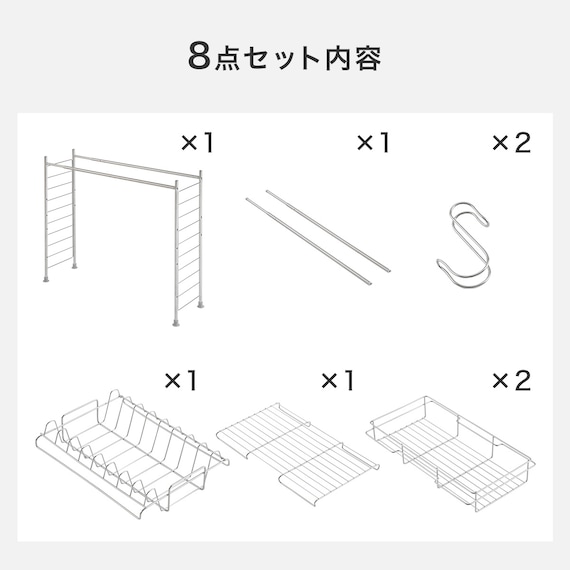 8点セット内容

×1

×1

×2

×1

×1

×2