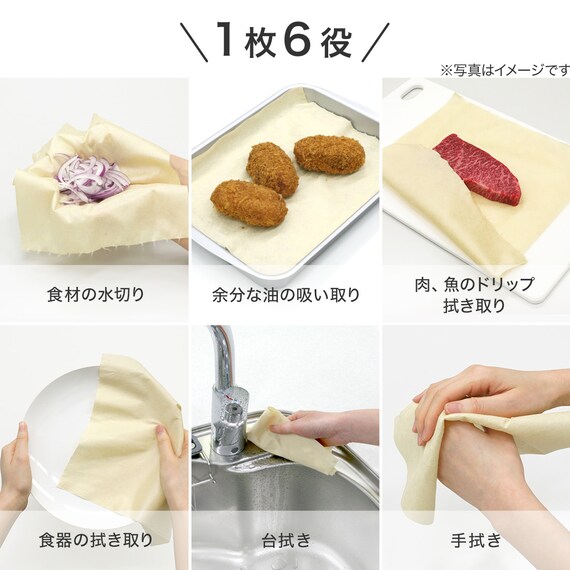 ＼1枚6役／

※写真はイメージです

食材の水切り

余分な油の吸い取り

肉、魚のドリップ拭き取り

食器の拭き取り

台拭き

手拭き