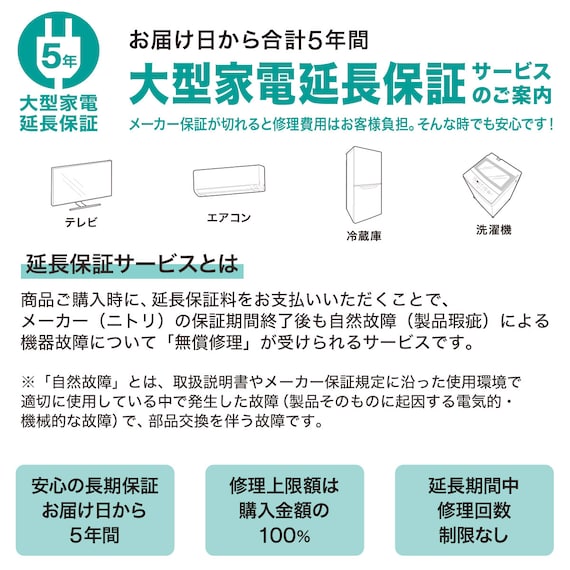 5年
大型家電
延長保証

お届け日から合計5年間
大型家電延長保証 サービスのご案内
メーカー保証が切れると修理費用はお客様負担。そんな時でも安心です！

テレビ
エアコン
冷蔵庫
洗濯機

延長保証サービスとは

商品ご購入時に、延長保証料をお支払いいただくことで、メーカー（ニトリ）の保証期間終了後も自然故障（製品瑕疵）による機器故障について「無償修理」が受けられるサービスです。

※「自然故障」とは、取扱説明書やメーカー保証規定に沿った使用環境で適切に使用している中で発生した故障（製品そのものに起因する電気的・機械的な故障）で、部品交換を伴う故障です。

安心の長期保証
お届け日から
5年間

修理上限額は
購入金額の
100%

延長期間中
修理回数
制限なし