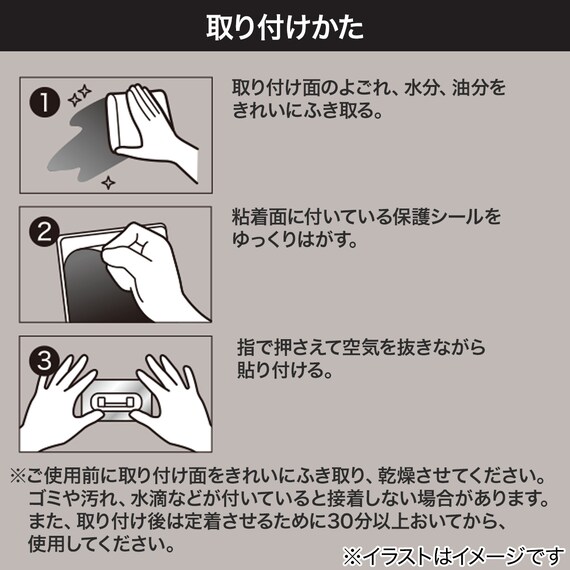 取り付けかた

1
取り付け面のよごれ、水分、油分をきれいにふき取る。

2
粘着面に付いている保護シールをゆっくりはがす。

3
指で押さえて空気を抜きながら貼り付ける。

※ご使用前に取り付け面をきれいにふき取り、乾燥させてください。ゴミや汚れ、水滴などが付いていると接着しない場合があります。また、取り付け後は定着させるために30分以上おいてから、使用してください。

※イラストはイメージです