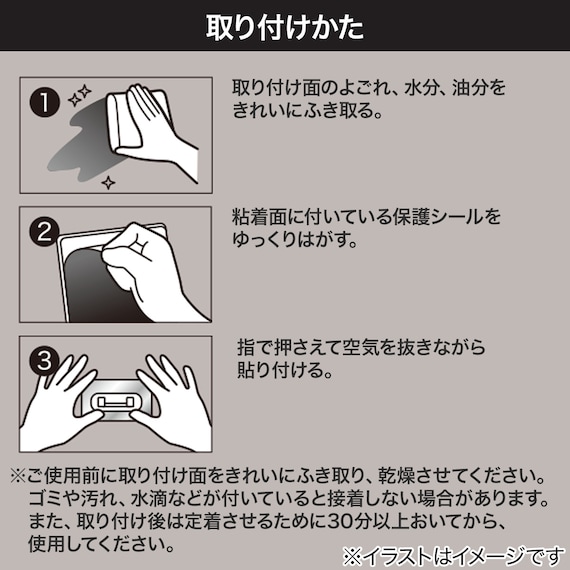 取り付けかた

1

取り付け面のよごれ、水分、油分をきれいにふき取る。

2

粘着面に付いている保護シールをゆっくりはがす。

3

指で押さえて空気を抜きながら貼り付ける。

※ご使用前に取り付け面をきれいにふき取り、乾燥させてください。ゴミや汚れ、水滴などが付いていると接着しない場合があります。また、取り付け後は定着させるために30分以上おいてから、使用してください。

※イラストはイメージです