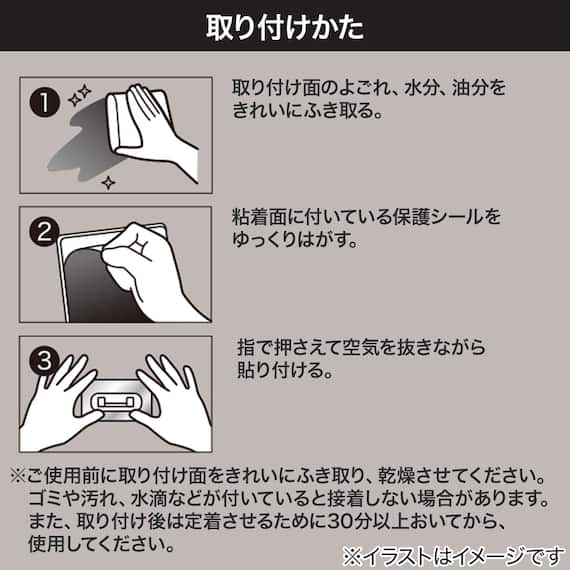 取り付けかた

1
取り付け面のよごれ、水分、油分をきれいにふき取る。

2
粘着面に付いている保護シールをゆっくりはがす。

3
指で押さえて空気を抜きながら貼り付ける。

※ご使用前に取り付け面をきれいにふき取り、乾燥させてください。ゴミや汚れ、水滴などが付いていると接着しない場合があります。また、取り付け後は定着させるために30分以上おいてから、使用してください。

※イラストはイメージです