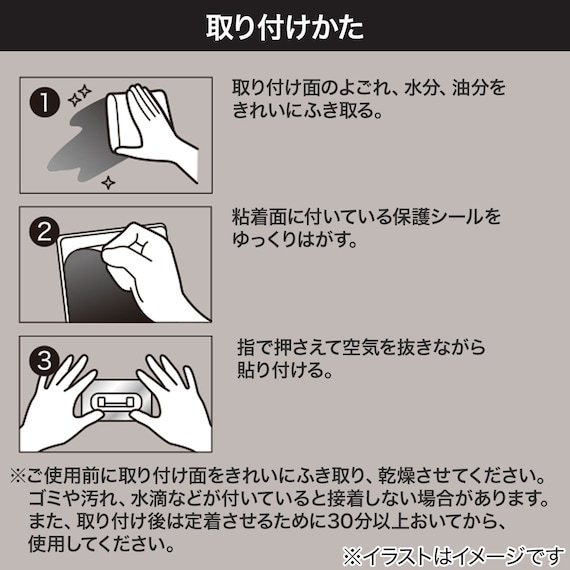 取り付けかた

1
取り付け面のよごれ、水分、油分をきれいにふき取る。

2
粘着面に付いている保護シールをゆっくりはがす。

3
指で押さえて空気を抜きながら貼り付ける。

※ご使用前に取り付け面をきれいにふき取り、乾燥させてください。ゴミや汚れ、水滴などが付いていると接着しない場合があります。また、取り付け後は定着させるために30分以上おいてから、使用してください。

※イラストはイメージです