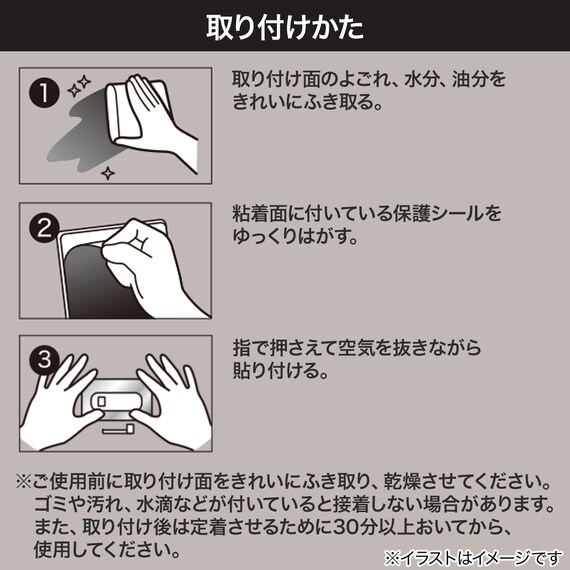 取り付けかた

1

取り付け面のよごれ、水分、油分をきれいにふき取る。

2

粘着面に付いている保護シールをゆっくりはがす。

3

指で押さえて空気を抜きながら貼り付ける。

※ご使用前に取り付け面をきれいにふき取り、乾燥させてください。ゴミや汚れ、水滴などが付いていると接着しない場合があります。また、取り付け後は定着させるために30分以上おいてから、使用してください。

※イラストはイメージです