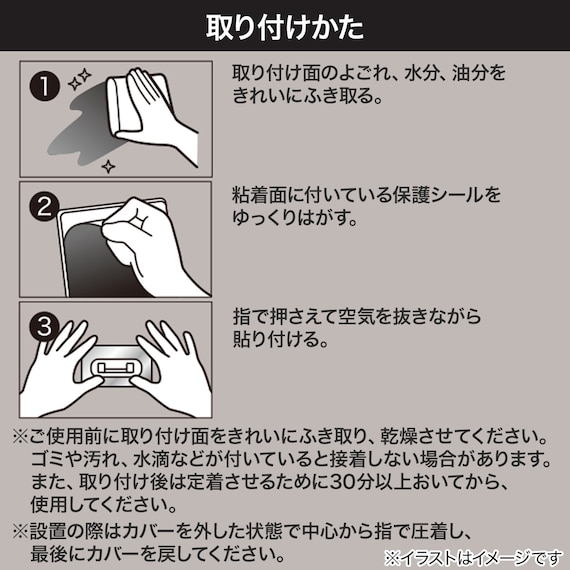 取り付けかた

1

取り付け面のよごれ、水分、油分をきれいにふき取る。

2

粘着面に付いている保護シールをゆっくりはがす。

3

指で押さえて空気を抜きながら貼り付ける。

※ご使用前に取り付け面をきれいにふき取り、乾燥させてください。ゴミや汚れ、水滴などが付いていると接着しない場合があります。また、取り付け後は定着させるために30分以上おいてから、使用してください。

※設置の際はカバーを外した状態で中心から指で圧着し、最後にカバーを戻してください。

※イラストはイメージです