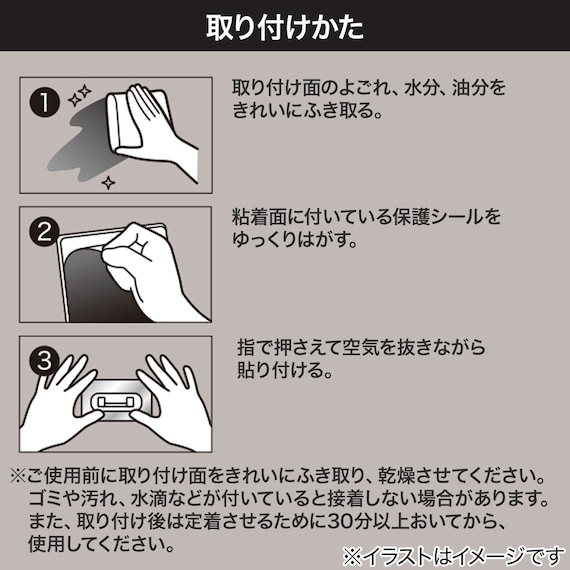 取り付けかた

1
取り付け面のよごれ、水分、油分をきれいにふき取る。

2
粘着面に付いている保護シールをゆっくりはがす。

3
指で押さえて空気を抜きながら貼り付ける。

※ご使用前に取り付け面をきれいにふき取り、乾燥させてください。ゴミや汚れ、水滴などが付いていると接着しない場合があります。また、取り付け後は定着させるために30分以上おいてから、使用してください。

※イラストはイメージです