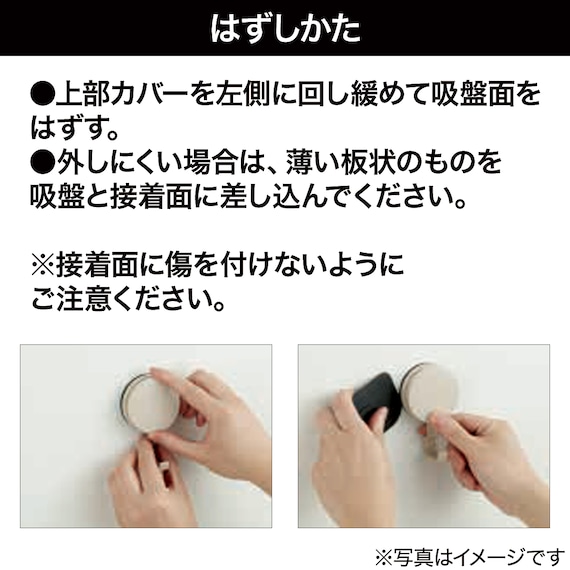 はずしかた

●上部カバーを左側に回し緩めて吸盤面をはずす。
●外しにくい場合は、薄い板状のものを吸盤と接着面に差し込んでください。

※接着面に傷を付けないようにご注意ください。

※写真はイメージです