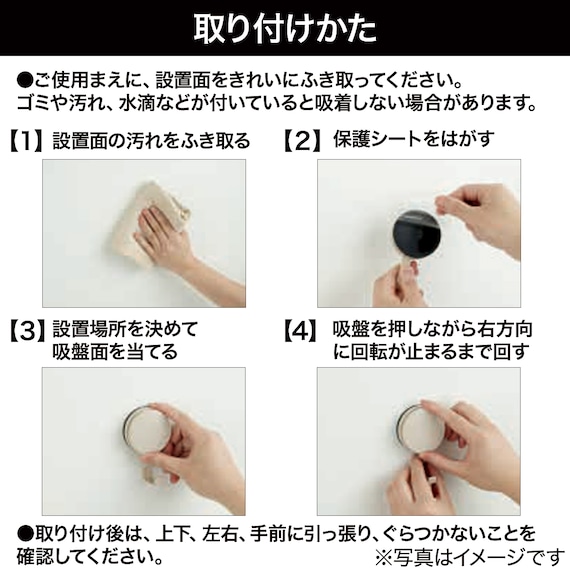 取り付けかた

●ご使用まえに、設置面をきれいにふき取ってください。
ゴミや汚れ、水滴などが付いていると吸着しない場合があります。

【1】設置面の汚れをふき取る

【2】保護シートをはがす

【3】設置場所を決めて吸盤面を当てる

【4】吸盤を押しながら右方向に回転が止まるまで回す

●取り付け後は、上下、左右、手前に引っ張り、ぐらつかないことを確認してください。

※写真はイメージです