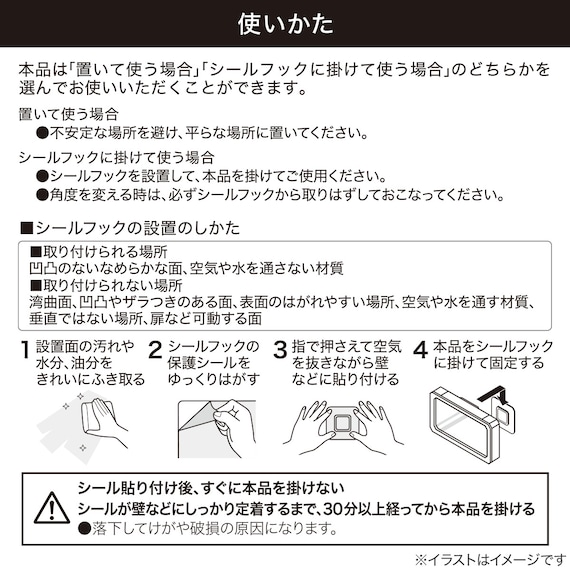 使いかた

本品は「置いて使う場合」「シールフックに掛けて使う場合」のどちらかを選んでお使いいただくことができます。

置いて使う場合
●不安定な場所を避け、平らな場所に置いてください。

シールフックに掛けて使う場合
●シールフックを設置して、本品を掛けてご使用ください。
●角度を変える時は、必ずシールフックから取りはずしておこなってください。

■シールフックの設置のしかた

■取り付けられる場所
凹凸のないなめらかな面、空気や水を通さない材質
■取り付けられない場所
湾曲面、凹凸やザラつきのある面、表面のはがれやすい場所、空気や水を通す材質、垂直ではない場所、扉など可動する面

1 設置面の汚れや水分、油分をきれいにふき取る

2 シールフックの保護シールをゆっくりはがす

3 指で押さえて空気を抜きながら壁などに貼り付ける

4 本品をシールフックに掛けて固定する

シール貼り付け後、すぐに本品を掛けない
シールが壁などにしっかり定着するまで、30分以上経ってから本品を掛ける
●落下してけがや破損の原因になります。

※イラストはイメージです