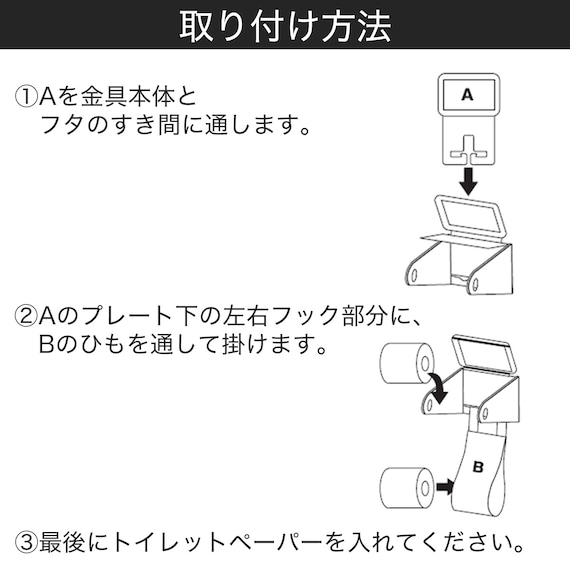 取り付け方法

①Aを金具本体とフタのすき間に通します。

A

②Aのプレート下の左右フック部分に、Bのひもを通して掛けます。

B

③最後にトイレットペーパーを入れてください。