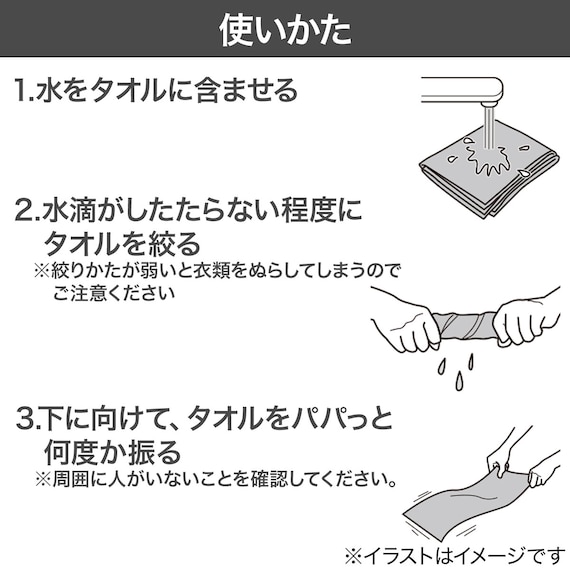 使いかた

1.水をタオルに含ませる

2.水滴がしたたらない程度にタオルを絞る
※絞りかたが弱いと衣類をぬらしてしまうのでご注意ください

3.下に向けて、タオルをパパっと何度か振る
※周囲に人がいないことを確認してください。

※イラストはイメージです