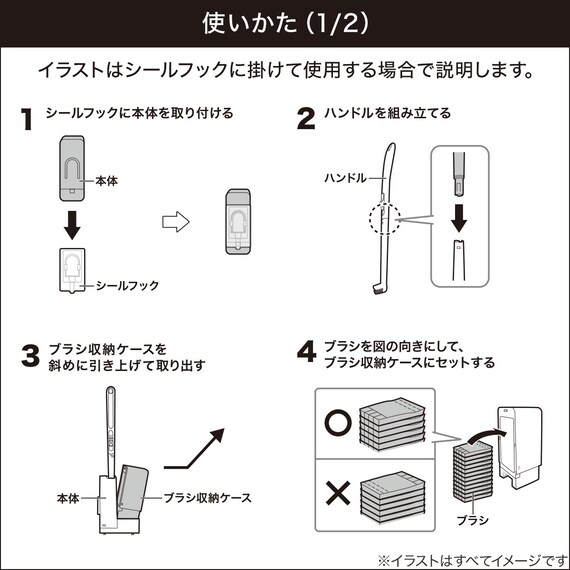 使いかた (1/2)

イラストはシールフックに掛けて使用する場合で説明します。

1 シールフックに本体を取り付ける

本体

シールフック

2 ハンドルを組み立てる

ハンドル

3 ブラシ収納ケースを斜めに引き上げて取り出す

本体

ブラシ収納ケース

4 ブラシを図の向きにして、ブラシ収納ケースにセットする

○

×

ブラシ

※イラストはすべてイメージです