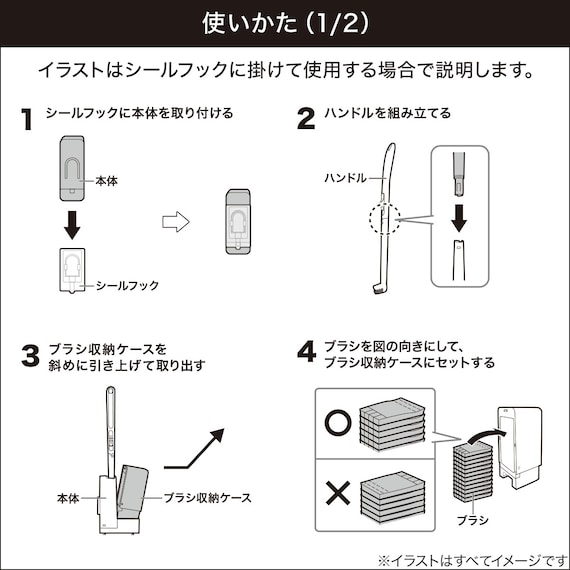 使いかた (1/2)

イラストはシールフックに掛けて使用する場合で説明します。

1 シールフックに本体を取り付ける

本体

シールフック

2 ハンドルを組み立てる

ハンドル

3 ブラシ収納ケースを斜めに引き上げて取り出す

本体

ブラシ収納ケース

4 ブラシを図の向きにして、ブラシ収納ケースにセットする

○

×

ブラシ

※イラストはすべてイメージです