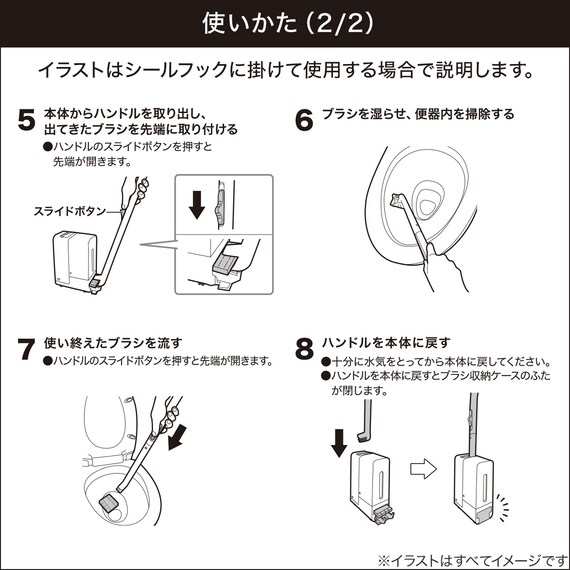 使いかた（2/2）

イラストはシールフックに掛けて使用する場合で説明します。

5 本体からハンドルを取り出し、出てきたブラシを先端に取り付ける
●ハンドルのスライドボタンを押すと先端が開きます。

スライドボタン

6 ブラシを湿らせ、便器内を掃除する

7 使い終えたブラシを流す
●ハンドルのスライドボタンを押すと先端が開きます。

8 ハンドルを本体に戻す
●十分に水気をとってから本体に戻してください。
●ハンドルを本体に戻すとブラシ収納ケースのふたが閉じます。

※イラストはすべてイメージです