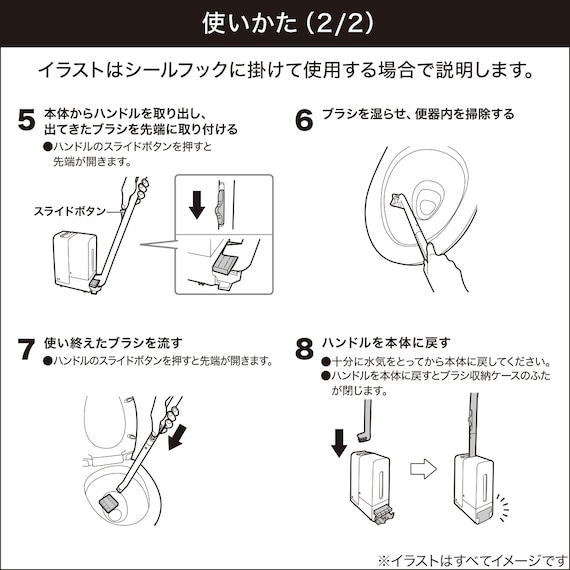 使いかた（2/2）

イラストはシールフックに掛けて使用する場合で説明します。

5 本体からハンドルを取り出し、出てきたブラシを先端に取り付ける
●ハンドルのスライドボタンを押すと先端が開きます。

スライドボタン

6 ブラシを湿らせ、便器内を掃除する

7 使い終えたブラシを流す
●ハンドルのスライドボタンを押すと先端が開きます。

8 ハンドルを本体に戻す
●十分に水気をとってから本体に戻してください。
●ハンドルを本体に戻すとブラシ収納ケースのふたが閉じます。

※イラストはすべてイメージです