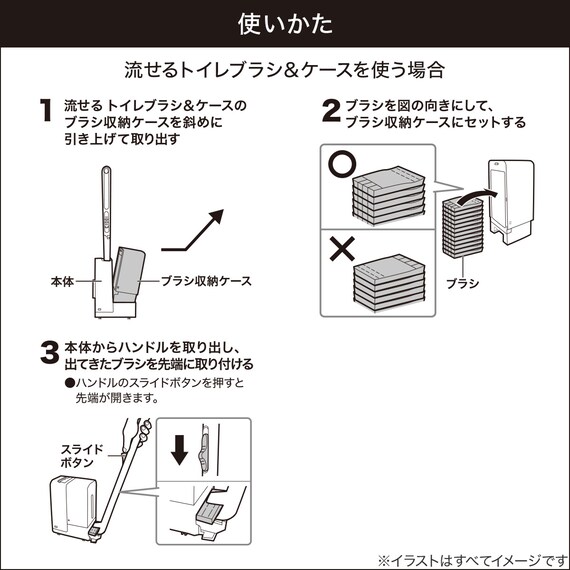 使いかた

流せるトイレブラシ&ケースを使う場合

1 流せる トイレブラシ&ケースのブラシ収納ケースを斜めに引き上げて取り出す

本体

ブラシ収納ケース

2 ブラシを図の向きにして、ブラシ収納ケースにセットする

○

×

ブラシ

3 本体からハンドルを取り出し、出てきたブラシを先端に取り付ける

●ハンドルのスライドボタンを押すと先端が開きます。

スライドボタン

※イラストはすべてイメージです