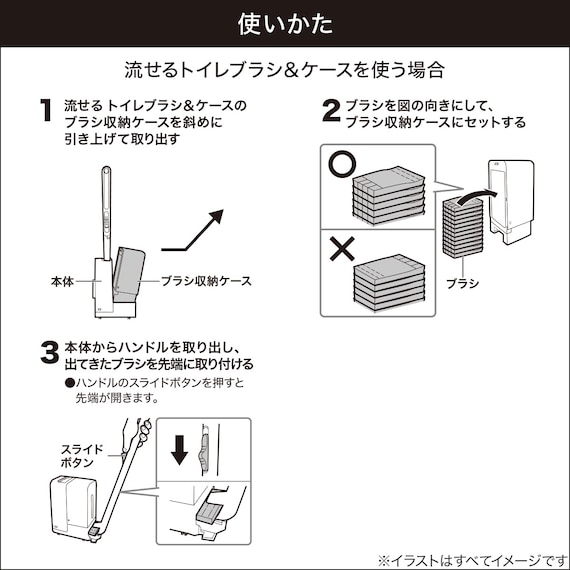 使いかた

流せるトイレブラシ＆ケースを使う場合

1 流せる トイレブラシ＆ケースの ブラシ収納ケースを斜めに 引き上げて取り出す

本体

ブラシ収納ケース

2 ブラシを図の向きにして、 ブラシ収納ケースにセットする

○

×

ブラシ

3 本体からハンドルを取り出し、 出てきたブラシを先端に取り付ける

●ハンドルのスライドボタンを押すと 先端が開きます。

スライド ボタン

※イラストはすべてイメージです