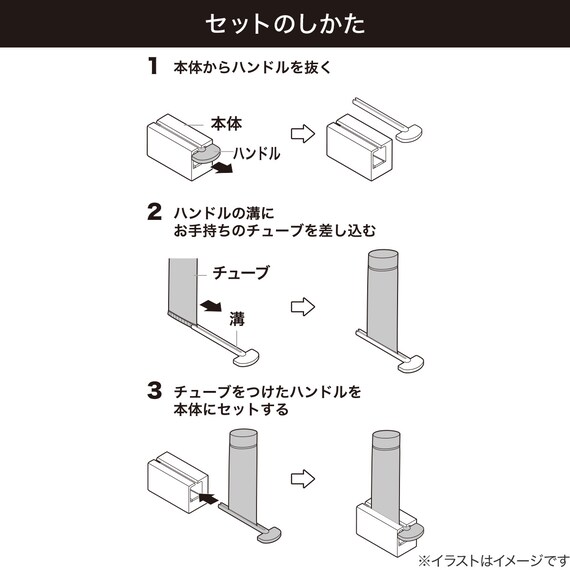 セットのしかた

1 本体からハンドルを抜く

本体

ハンドル

2 ハンドルの溝に
お手持ちのチューブを差し込む

チューブ

溝

3 チューブをつけたハンドルを
本体にセットする

※イラストはイメージです