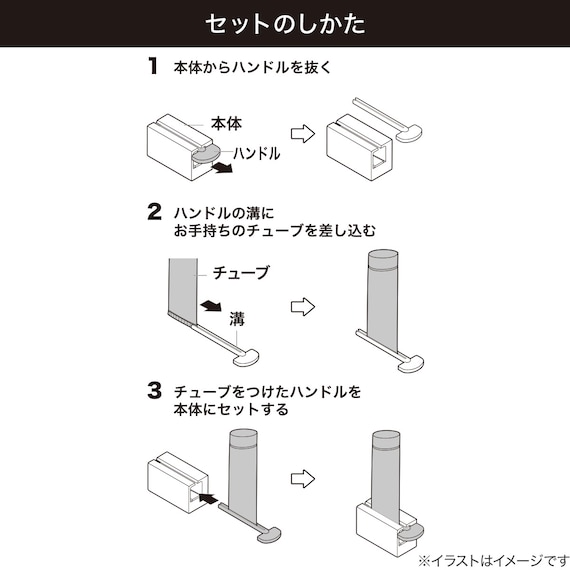 セットのしかた

1 本体からハンドルを抜く

本体

ハンドル

2 ハンドルの溝に
お手持ちのチューブを差し込む

チューブ

溝

3 チューブをつけたハンドルを
本体にセットする

※イラストはイメージです