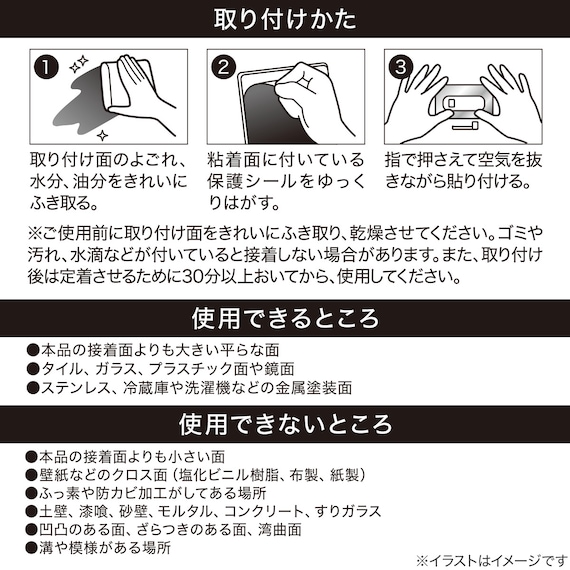 取り付けかた

1
取り付け面のよごれ、水分、油分をきれいにふき取る。

2
粘着面に付いている保護シールをゆっくりはがす。

3
指で押さえて空気を抜きながら貼り付ける。

※ご使用前に取り付け面をきれいにふき取り、乾燥させてください。ゴミや汚れ、水滴などが付いていると接着しない場合があります。また、取り付け後は定着させるために30分以上おいてから、使用してください。

使用できるところ

●本品の接着面よりも大きい平らな面
●タイル、ガラス、プラスチック面や鏡面
●ステンレス、冷蔵庫や洗濯機などの金属塗装面

使用できないところ

●本品の接着面よりも小さい面
●壁紙などのクロス面（塩化ビニル樹脂、布製、紙製）
●ふっ素や防カビ加工がしてある場所
●土壁、漆喰、砂壁、モルタル、コンクリート、すりガラス
●凹凸のある面、ざらつきのある面、湾曲面
●溝や模様がある場所

※イラストはイメージです