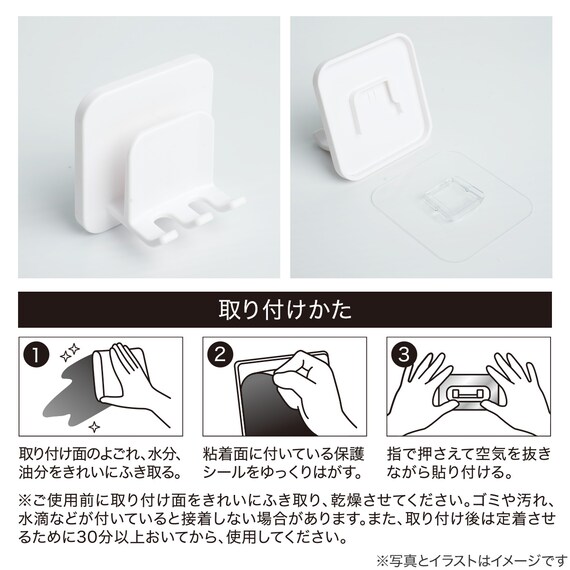 取り付けかた

1
取り付け面のよごれ、水分、油分をきれいにふき取る。

2
粘着面に付いている保護シールをゆっくりはがす。

3
指で押さえて空気を抜きながら貼り付ける。

※ご使用前に取り付け面をきれいにふき取り、乾燥させてください。ゴミや汚れ、水滴などが付いていると接着しない場合があります。また、取り付け後は定着させるために30分以上おいてから、使用してください。

※写真とイラストはイメージです