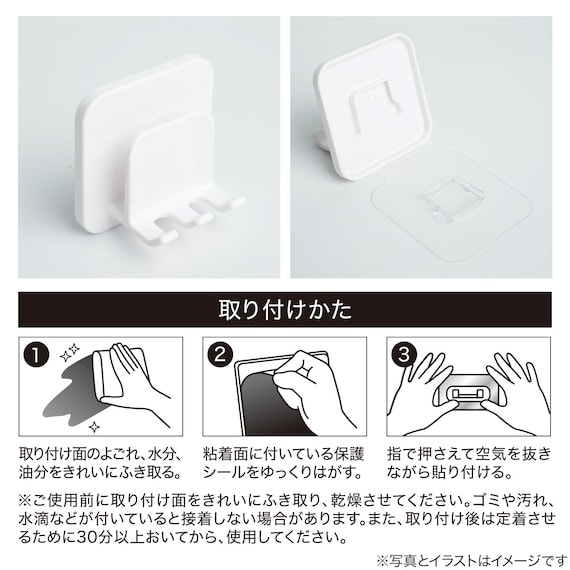 取り付けかた

1

取り付け面のよごれ、水分、油分をきれいにふき取る。

2

粘着面に付いている保護シールをゆっくりはがす。

3

指で押さえて空気を抜きながら貼り付ける。

※ご使用前に取り付け面をきれいにふき取り、乾燥させてください。ゴミや汚れ、水滴などが付いていると接着しない場合があります。また、取り付け後は定着させるために30分以上おいてから、使用してください。

※写真とイラストはイメージです