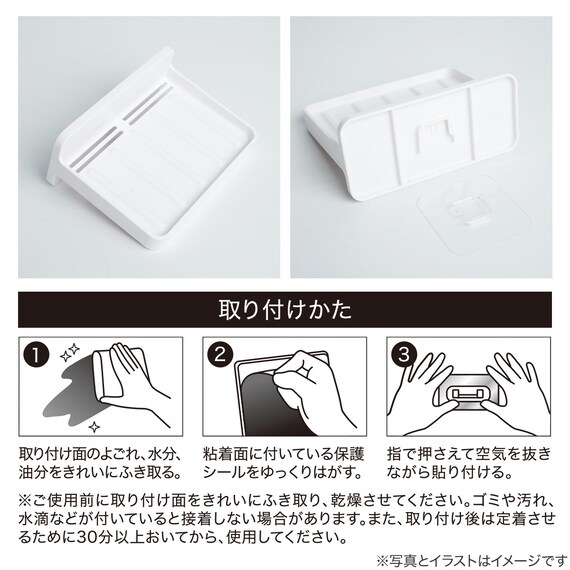 取り付けかた

1

取り付け面のよごれ、水分、油分をきれいにふき取る。

2

粘着面に付いている保護シールをゆっくりはがす。

3

指で押さえて空気を抜きながら貼り付ける。

※ご使用前に取り付け面をきれいにふき取り、乾燥させてください。ゴミや汚れ、水滴などが付いていると接着しない場合があります。また、取り付け後は定着させるために30分以上おいてから、使用してください。

※写真とイラストはイメージです