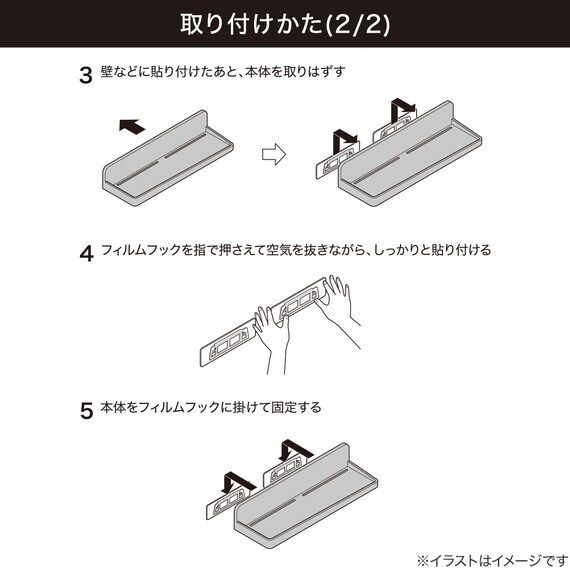 取り付けかた(2/2)

3 壁などに貼り付けたあと、本体を取りはずす

4 フィルムフックを指で押さえて空気を抜きながら、しっかりと貼り付ける

5 本体をフィルムフックに掛けて固定する

※イラストはイメージです