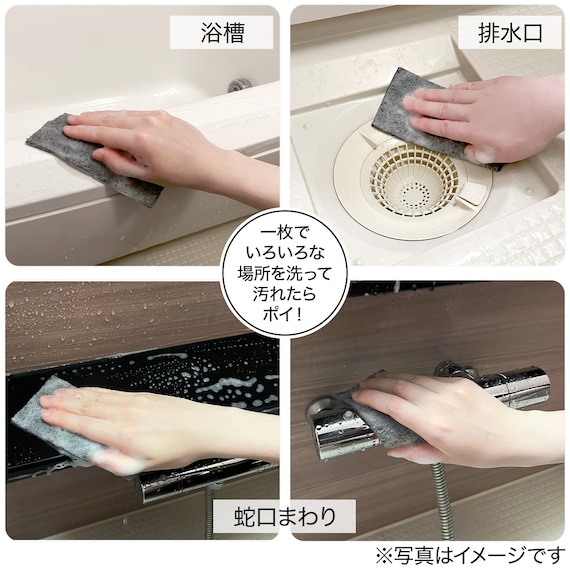 浴槽

排水口

一枚で
いろいろな
場所を洗って
汚れたら
ポイ!

蛇口まわり

※写真はイメージです