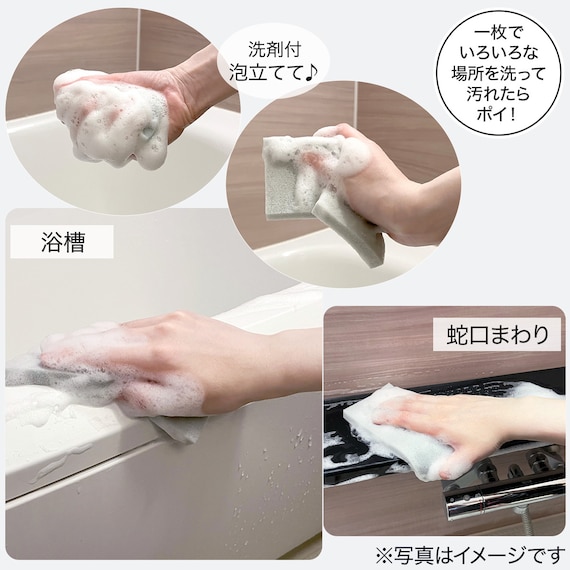 洗剤付
泡立てて♪

一枚で
いろいろな
場所を洗って
汚れたら
ポイ!

浴槽

蛇口まわり

※写真はイメージです