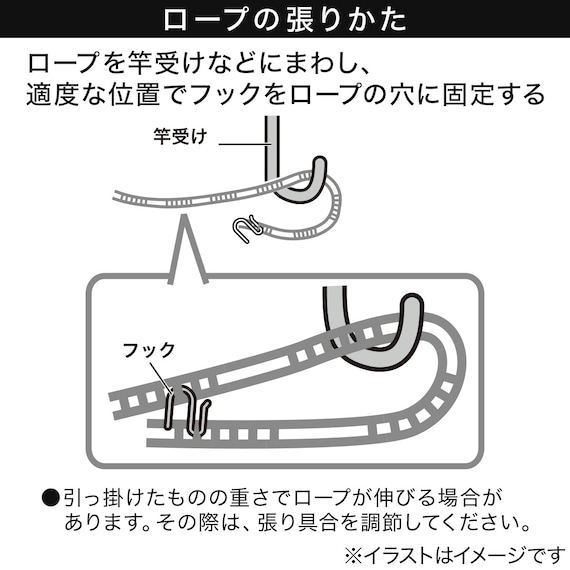 ロープの張りかた

ロープを竿受けなどにまわし、適度な位置でフックをロープの穴に固定する

竿受け

フック

●引っ掛けたものの重さでロープが伸びる場合があります。その際は、張り具合を調節してください。

※イラストはイメージです